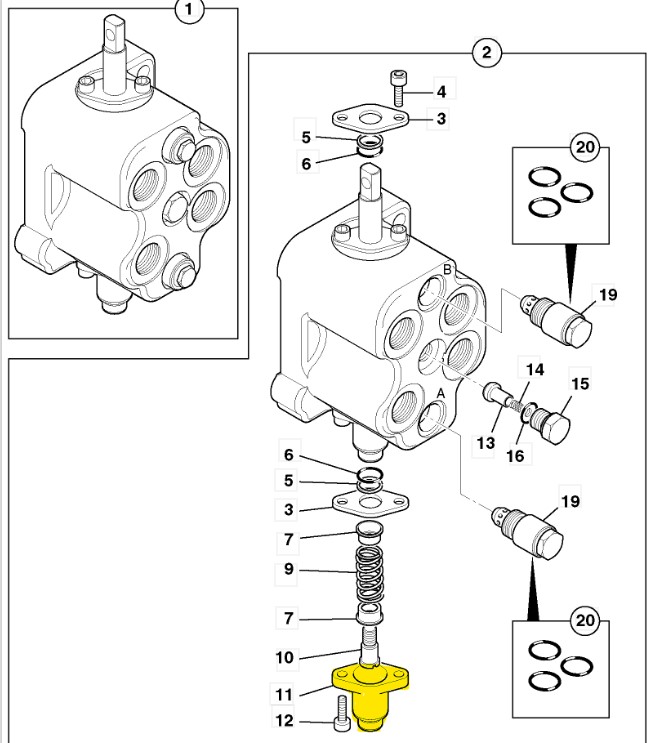 1

2

4

3

5

6

20

B

19

14

15

13

16

A

6

5

3

19

7

9

7

20

10

11

12